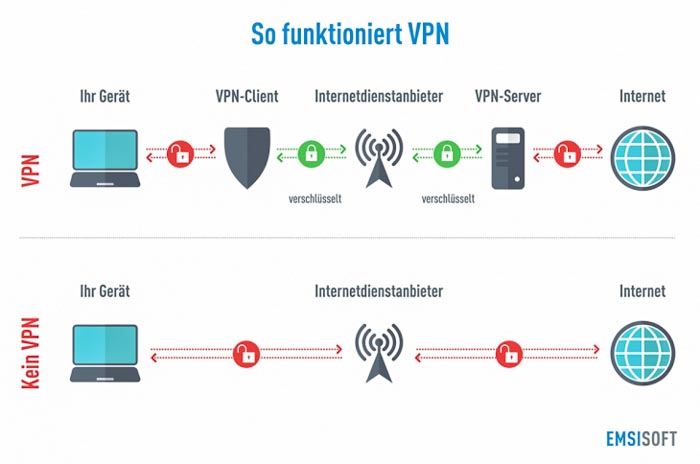 So funktioniert VPN

VPN

Ihr Gerät

VPN-Client

Internetdienstanbieter

VPN-Server

Internet

verschlüsselt

verschlüsselt

Kein VPN

Ihr Gerät

Internetdienstanbieter

Internet

EMSISOFT